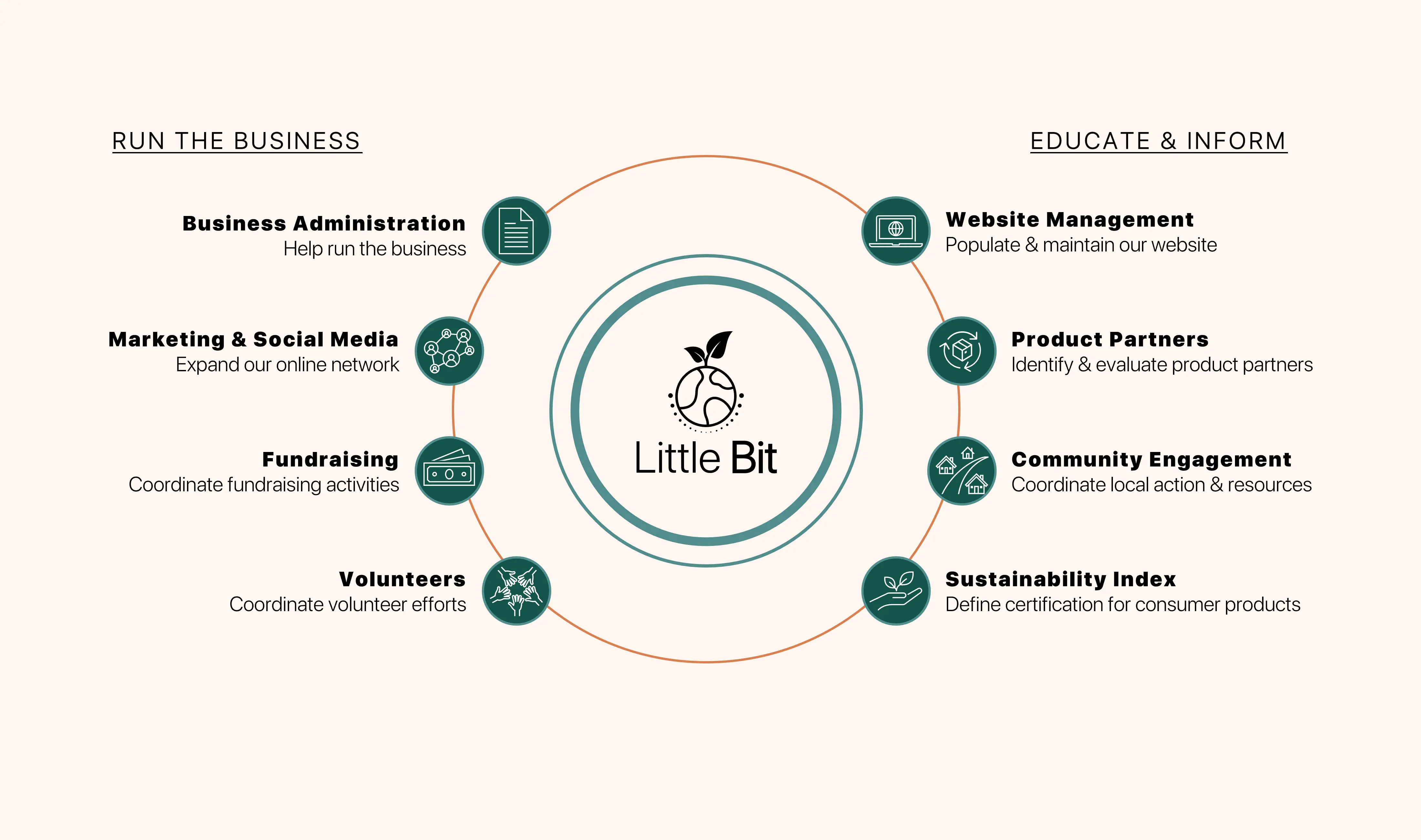 RUN THE BUSINESS

Business Administration
Help run the business

Marketing & Social Media
Expand our online network

Fundraising
Coordinate fundraising activities

Volunteers
Coordinate volunteer efforts

Little Bit

EDUCATE & INFORM

Website Management
Populate & maintain our website

Product Partners
Identify & evaluate product partners

Community Engagement
Coordinate local action & resources

Sustainability Index
Define certification for consumer products